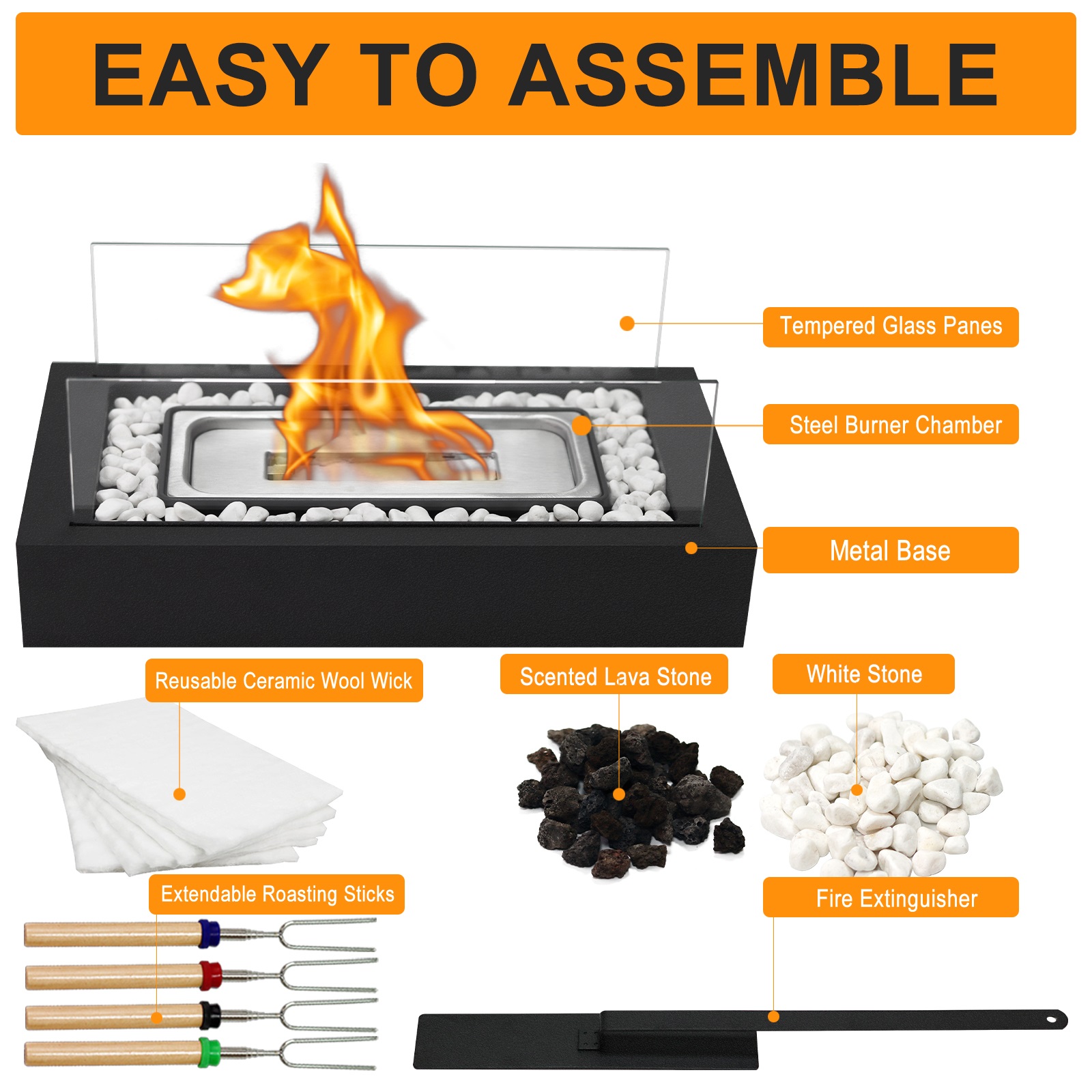 EASY TO ASSEMBLE

Tempered Glass Panes

Steel Burner Chamber

Metal Base

Reusable Ceramic Wool Wick

Scented Lava Stone

White Stone

Extendable Roasting Sticks

Fire Extinguisher