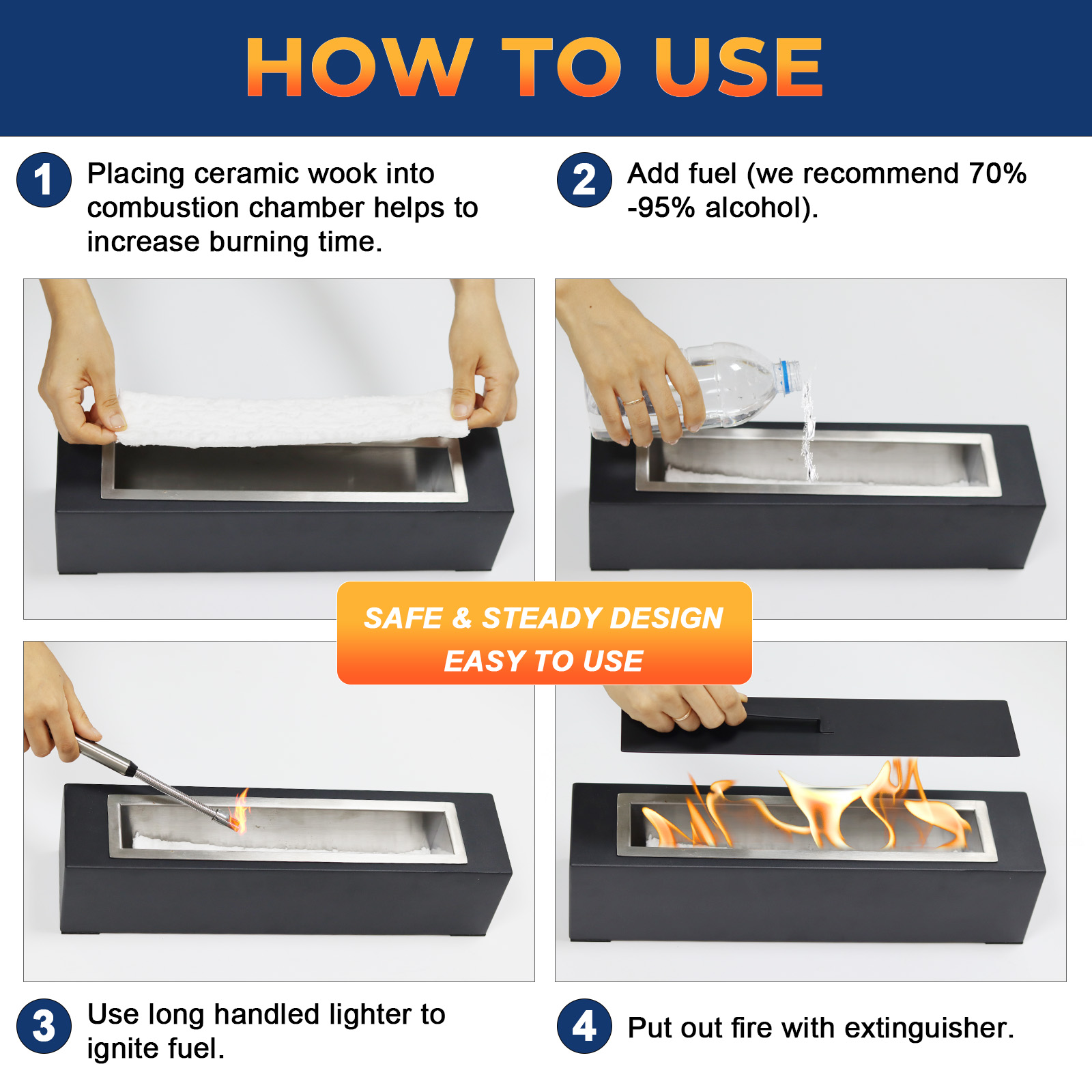 HOW TO USE

1 Placing ceramic wook into combustion chamber helps to increase burning time.

2 Add fuel (we recommend 70% -95% alcohol).

SAFE & STEADY DESIGN
EASY TO USE

3 Use long handled lighter to ignite fuel.

4 Put out fire with extinguisher.