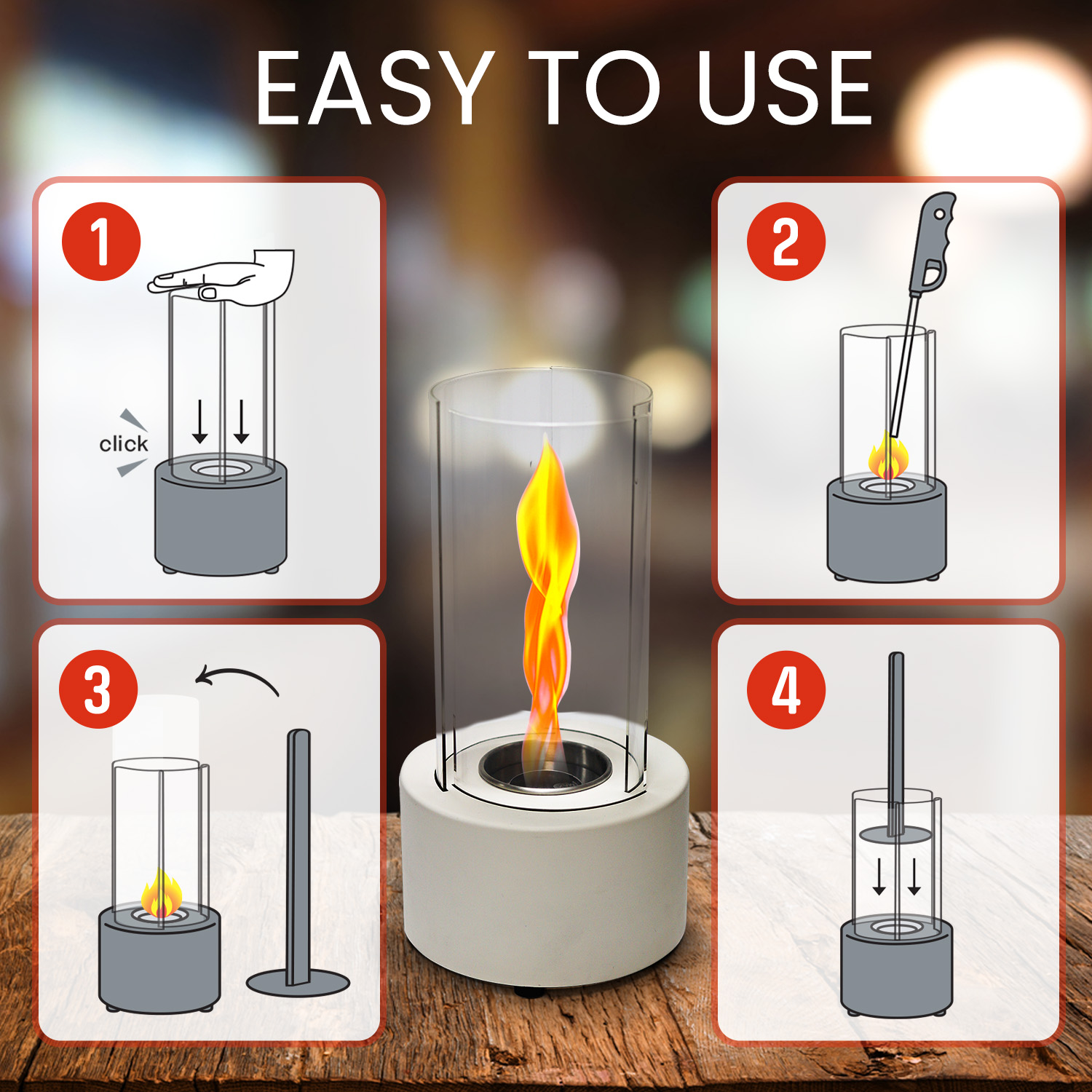 EASY TO USE

1

click

2

3

4